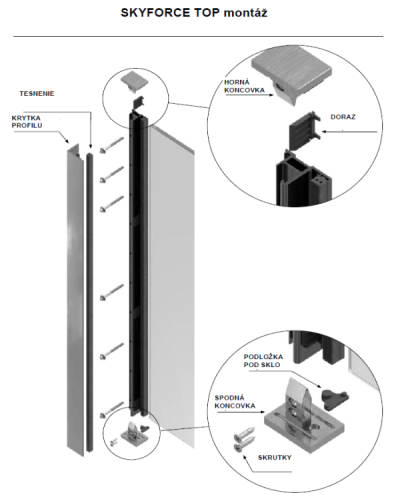 SKYFORCE TOP montáž

TESNENIE

KRYTKA PROFILU

HORNÁ KONCOVKA

DORAZ

PODLOŽKA POD SKLO

SPODNÁ KONCOVKA

SKRUTKY