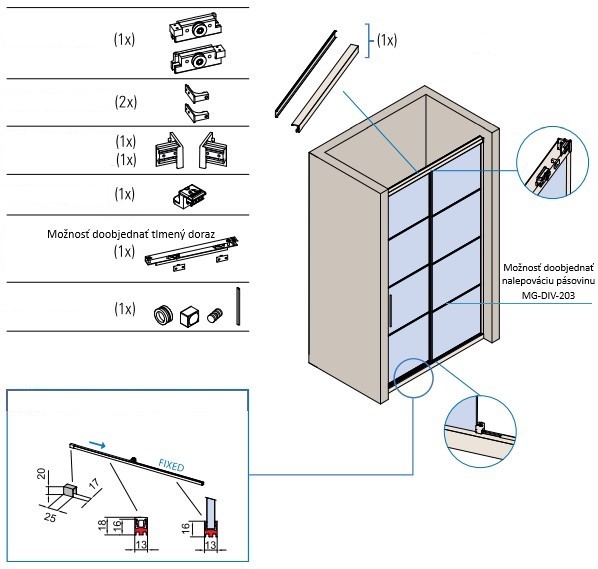 (1x)

(2x)

(1x)
(1x)

(1x)

Možnosť doobjednať tlmený doraz
(1x)

(1x)

(1x)

Možnosť doobjednať nalepováciu pásovinu MG-DIV-203

FIXED

20
17
25
18
16
13
16
13