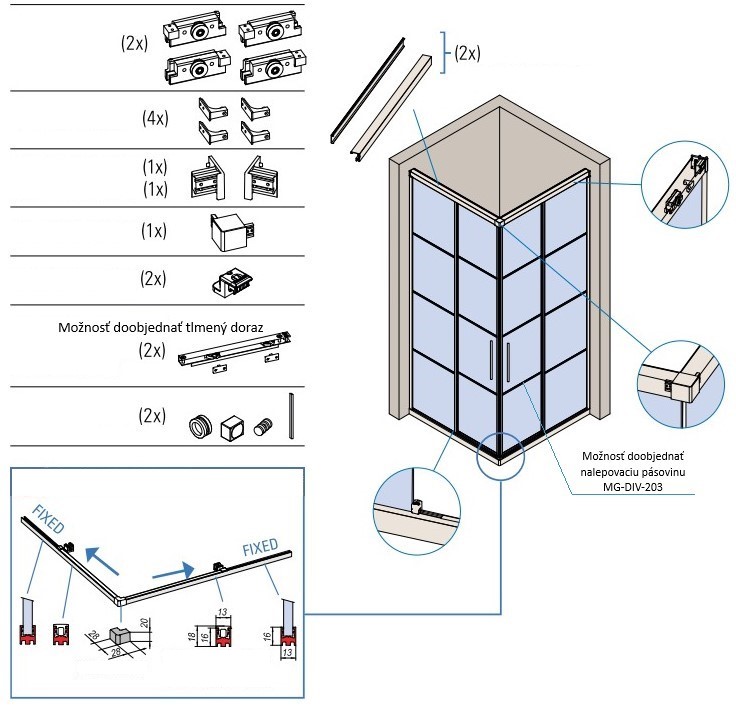 (2x)

(4x)

(1x)
(1x)

(1x)

(2x)

Možnosť doobjednať tlmený doraz
(2x)

(2x)

(2x)

Možnosť doobjednať nalepovaciu pásovinu MG-DIV-203

FIXED

FIXED

20
28
28

13
18
16

16
13