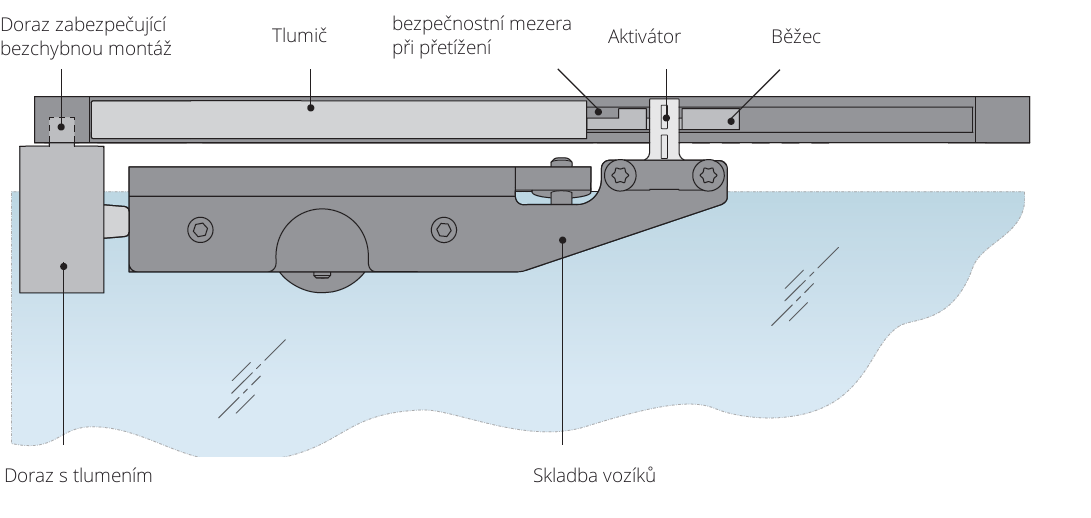 Doraz zabezpečující bezchybnou montáž

Tlumič

bezpečnostní mezera při přetížení

Aktivátor

Běžec

Doraz s tlumením

Skladba vozíků